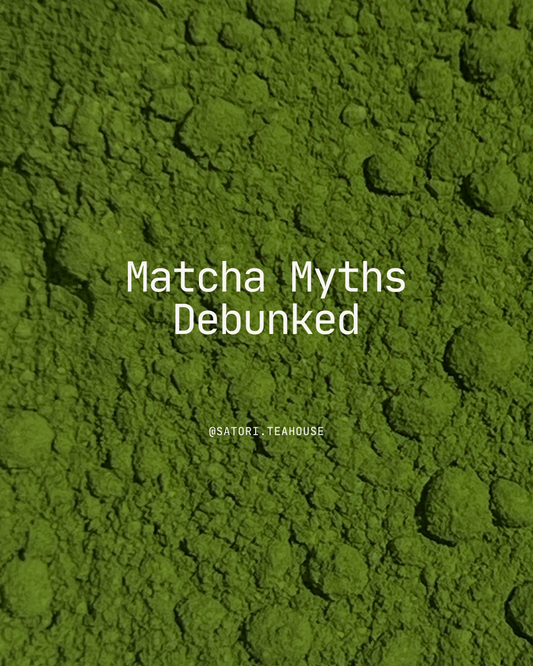 Matcha Myths Debunked

@SATORI.TEAHOUSE